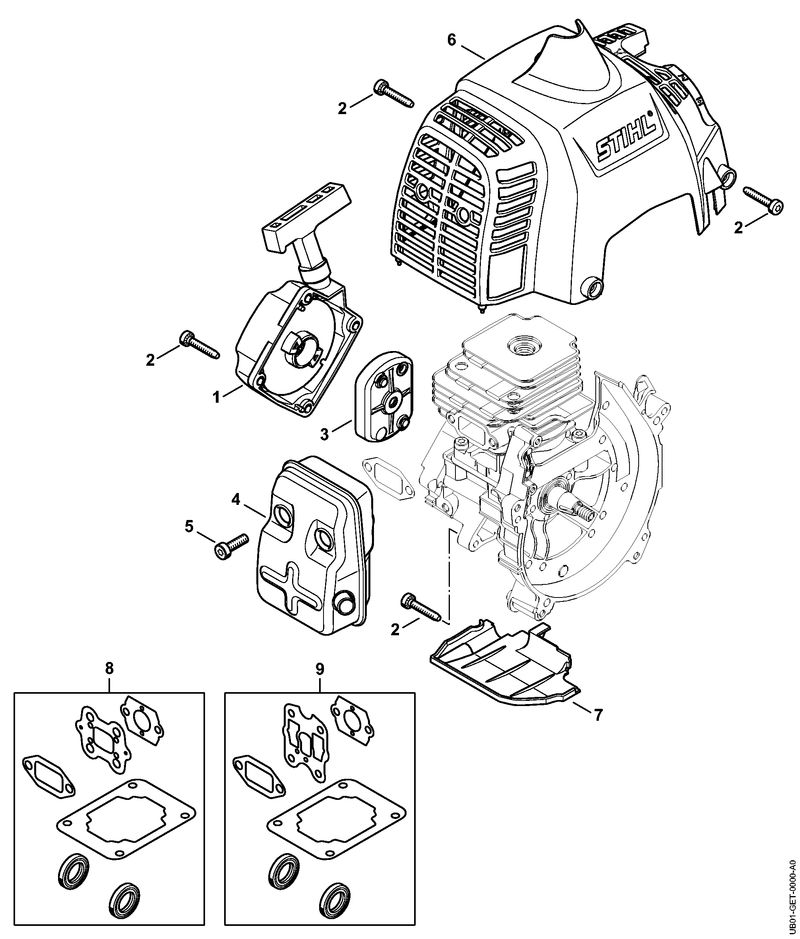 6
2
STIHL
2
2
1
3
4
5
2
7
8
9
UB01-GET-0000-A0